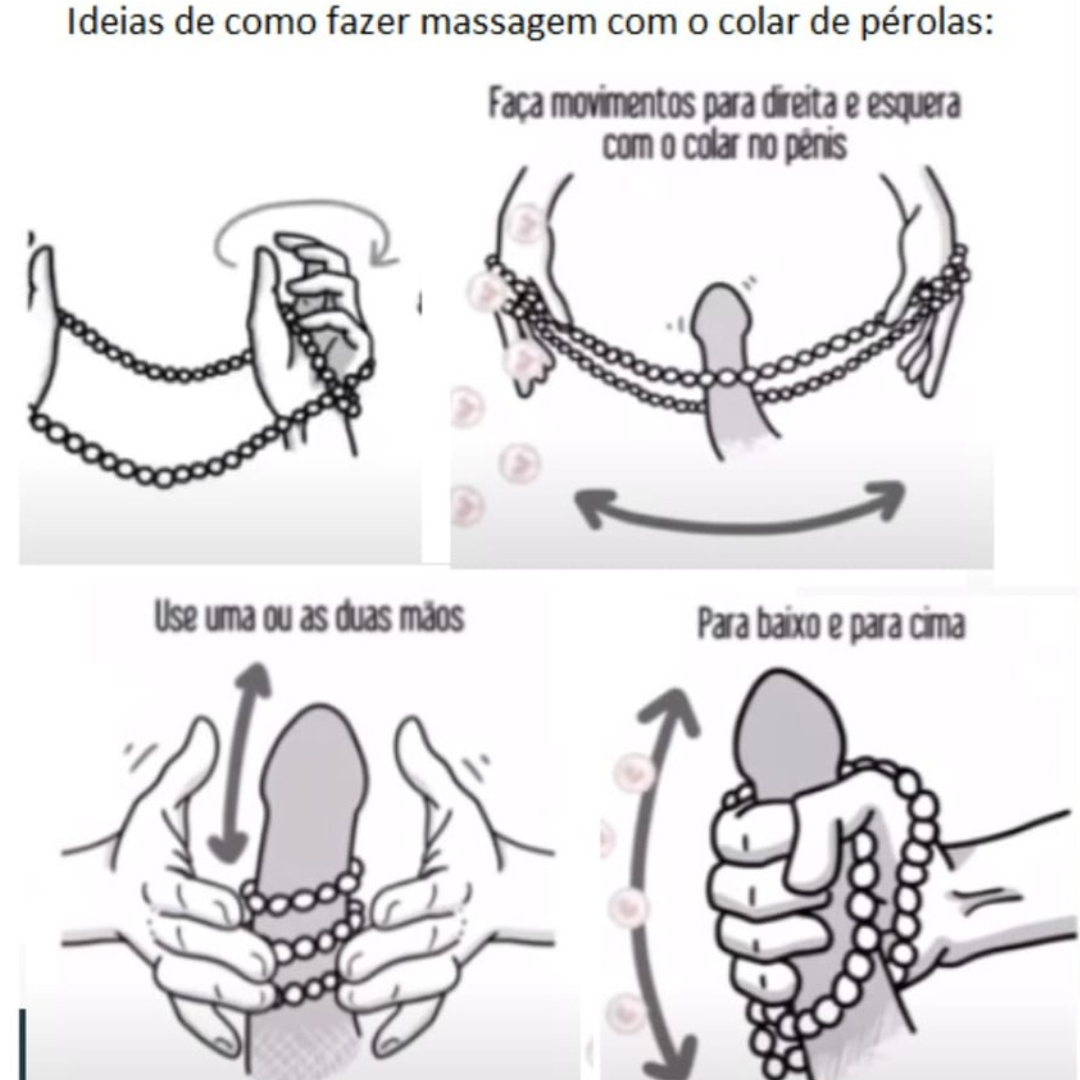 Ideias de como fazer massagem com o colar de pérolas:

Faça movimentos para direita e esquera com o colar no pênis

Use uma ou as duas mãos

Para baixo e para cima